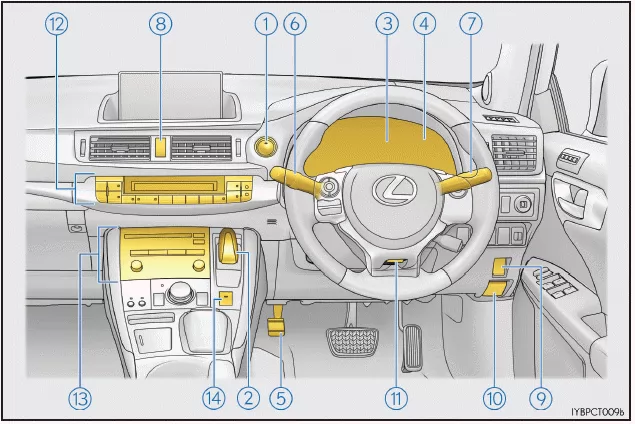 ⑫ ⑧ ① ⑥ ③ ④ ⑦

⑬ ⑭ ② ⑤ ⑪ ⑩ ⑨

IYBPCT009b