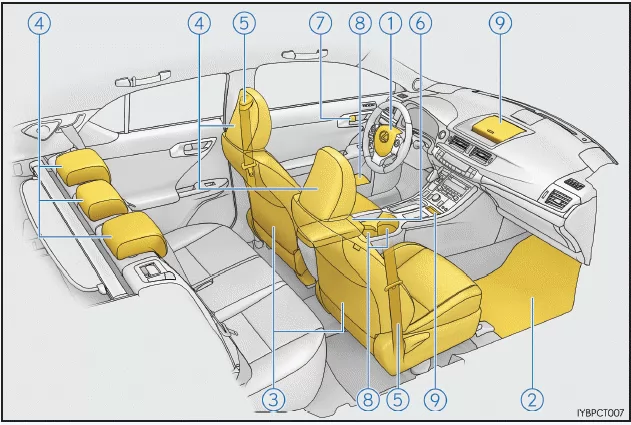 4
4
5
7
8
1
6
9
3
8
5
9
2
IYBPCT007