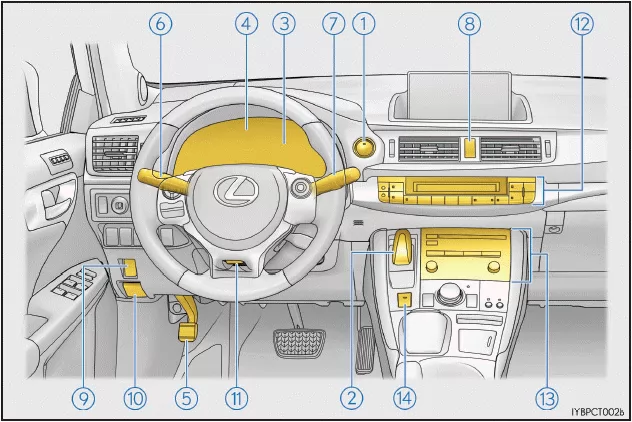 ⑥ ④ ③ ⑦ ① ⑧ ⑫

⑨ ⑩ ⑤ ⑪ ② ⑭ ⑬

IYBPCT002b