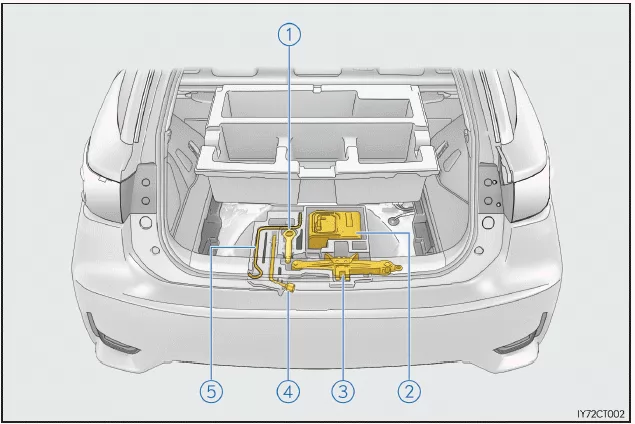 1
5
4
3
2
IY72CT002